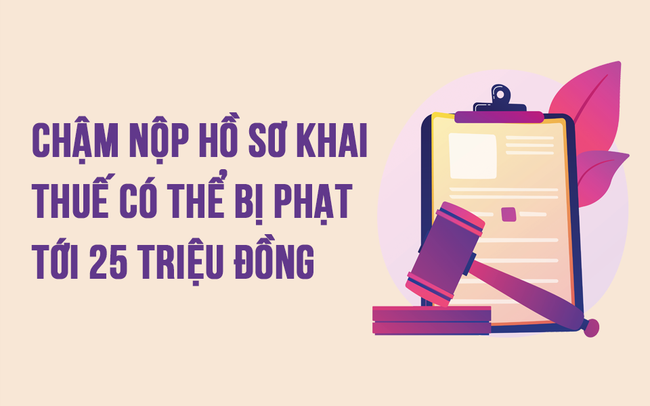 CHẬM NỘP HỒ SƠ KHAI THUẾ CÓ THỂ BỊ PHẠT TỚI 25 TRIỆU ĐỒNG